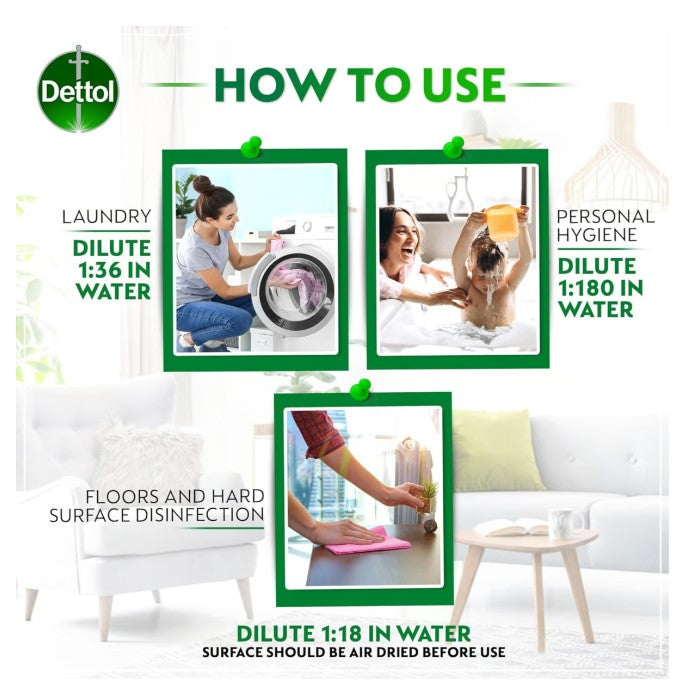 Dettol

HOW TO USE

LAUNDRY
DILUTE 1:36 IN WATER

PERSONAL HYGIENE
DILUTE 1:180 IN WATER

FLOORS AND HARD SURFACE DISINFECTION

DILUTE 1:18 IN WATER
SURFACE SHOULD BE AIR DRIED BEFORE USE