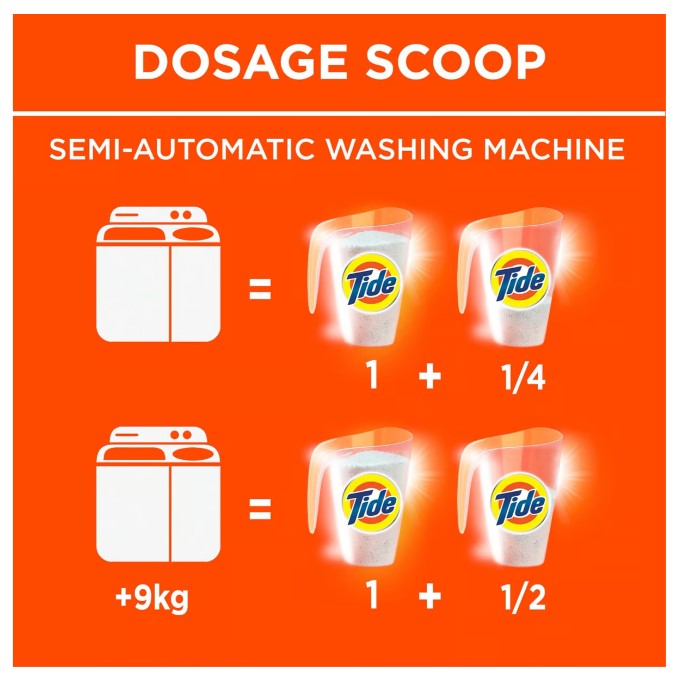 DOSAGE SCOOP

SEMI-AUTOMATIC WASHING MACHINE

=

Tide

Tide

1 + 1/4

=

Tide

Tide

+9kg

1 + 1/2